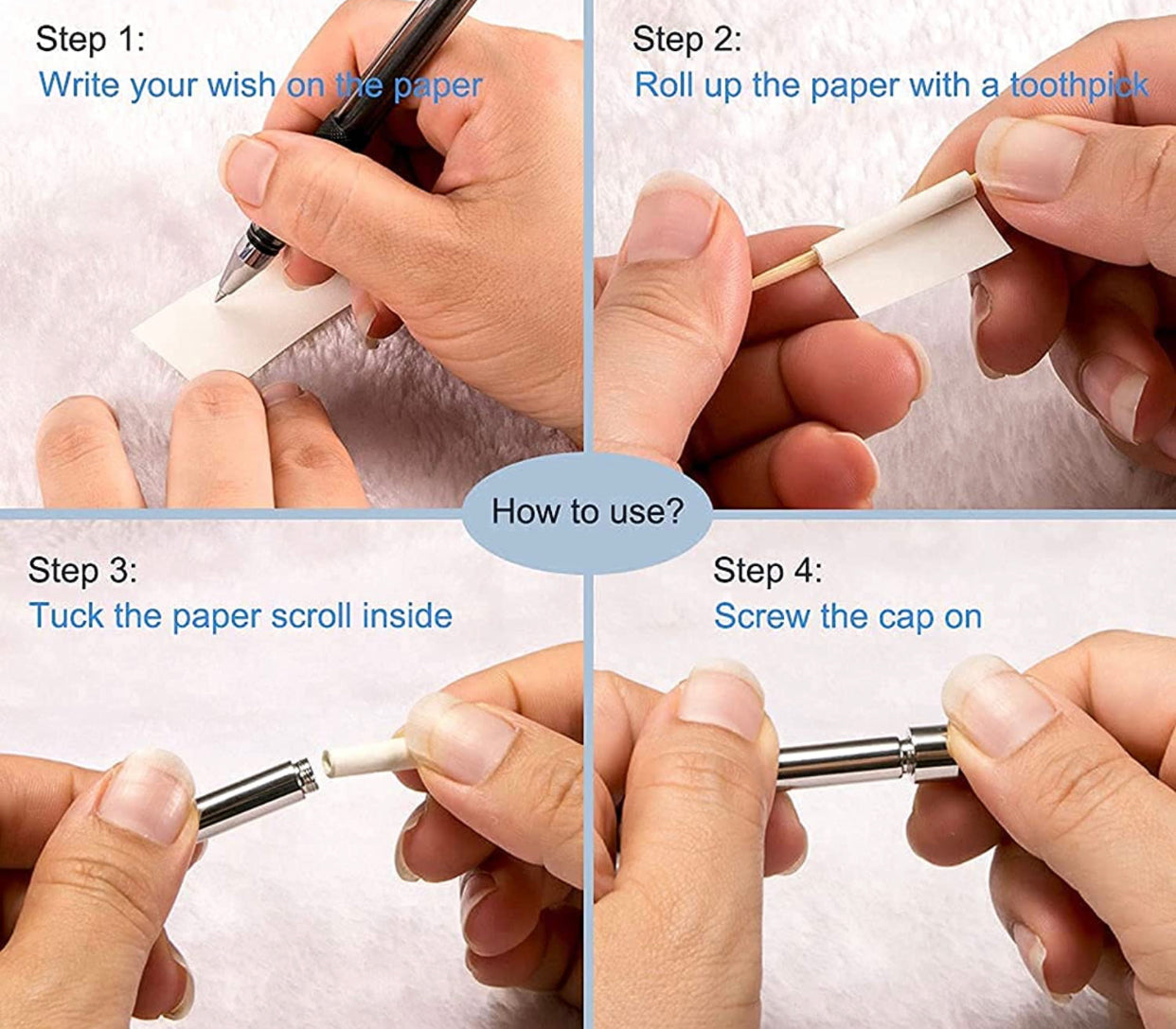 Step 1:
Write your wish on the paper

Step 2:
Roll up the paper with a toothpick

How to use?

Step 3:
Tuck the paper scroll inside

Step 4:
Screw the cap on